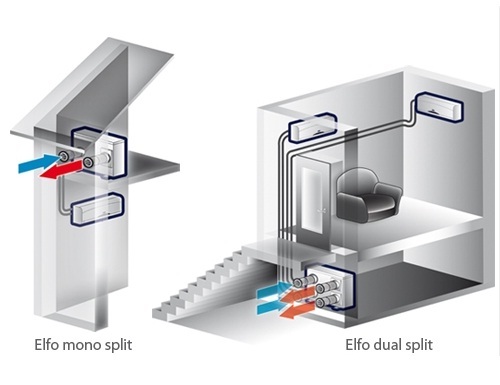 Elfo mono split

Elfo dual split